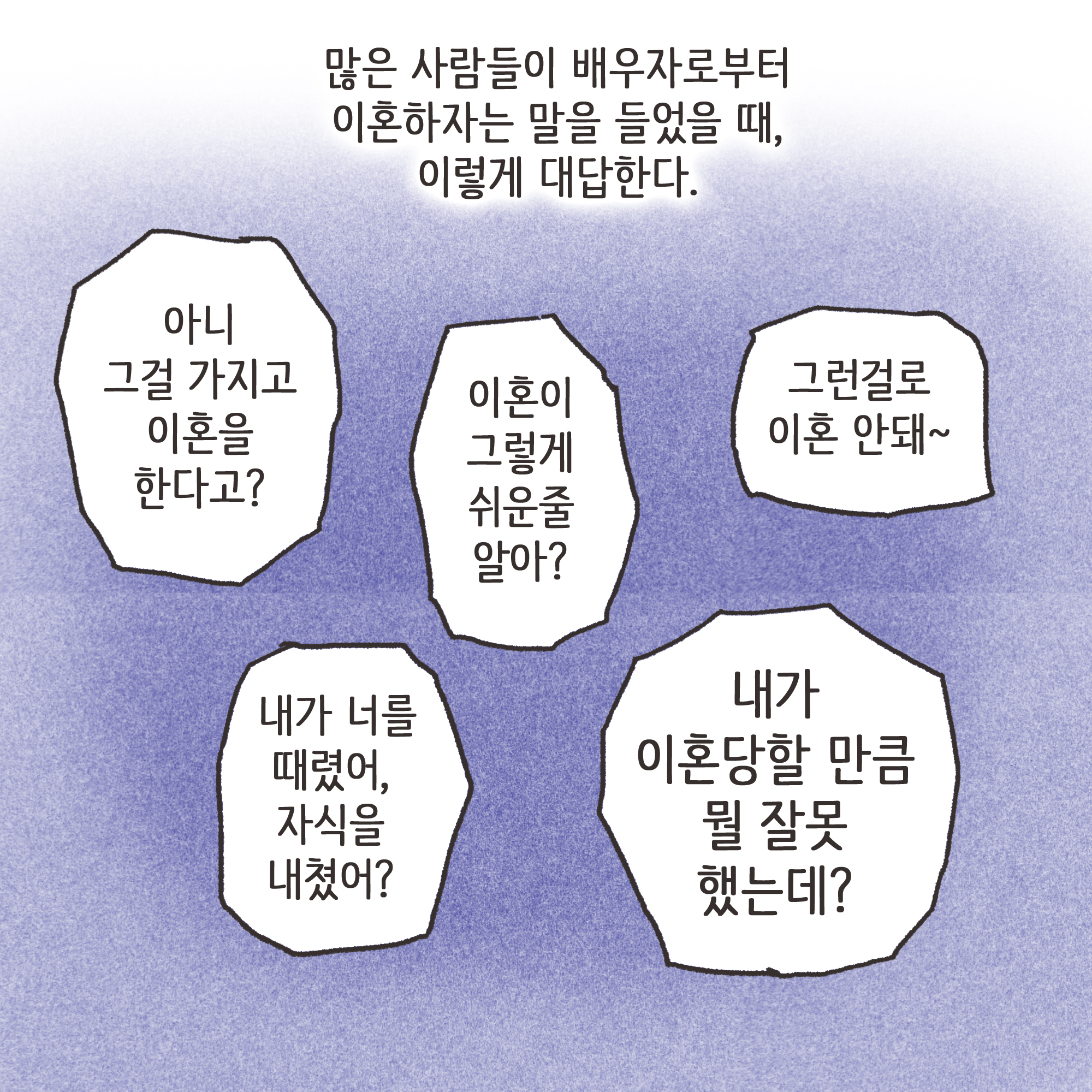 많은 사람들이 배우자로부터
이혼하자는 말을 들었을 때,
이렇게 대답한다.

아니
그걸 가지고
이혼을
한다고?

이혼이
그렇게
쉬운줄
알아?

그런걸로
이혼 안돼~

내가 너를
때렸어,
자식을
내쳤어?

내가
이혼당할 만큼
뭘 잘못
했는데?